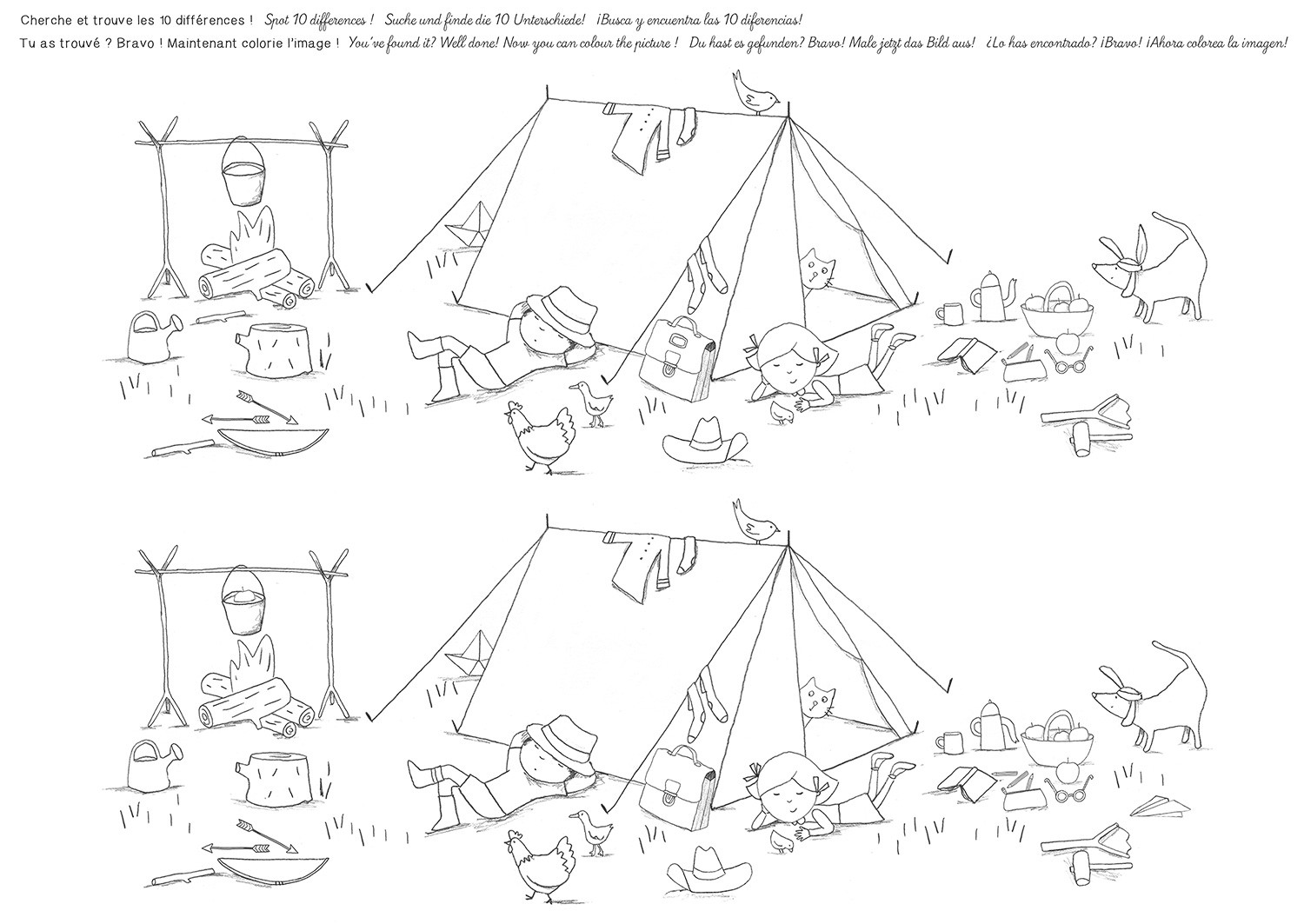 Cherche et trouve les 10 différences ! Spot 10 differences ! Suche und finde die 10 Unterschiede! ¡Busca y encuentra las 10 diferencias!

Tu as trouvé ? Bravo ! Maintenant colorie l'image ! You've found it? Well done! Now you can colour the picture ! Du hast es gefunden? Bravo! Male jetzt das Bild aus! ¿Lo has encontrado? ¡Bravo! ¡Ahora colorea la imagen!