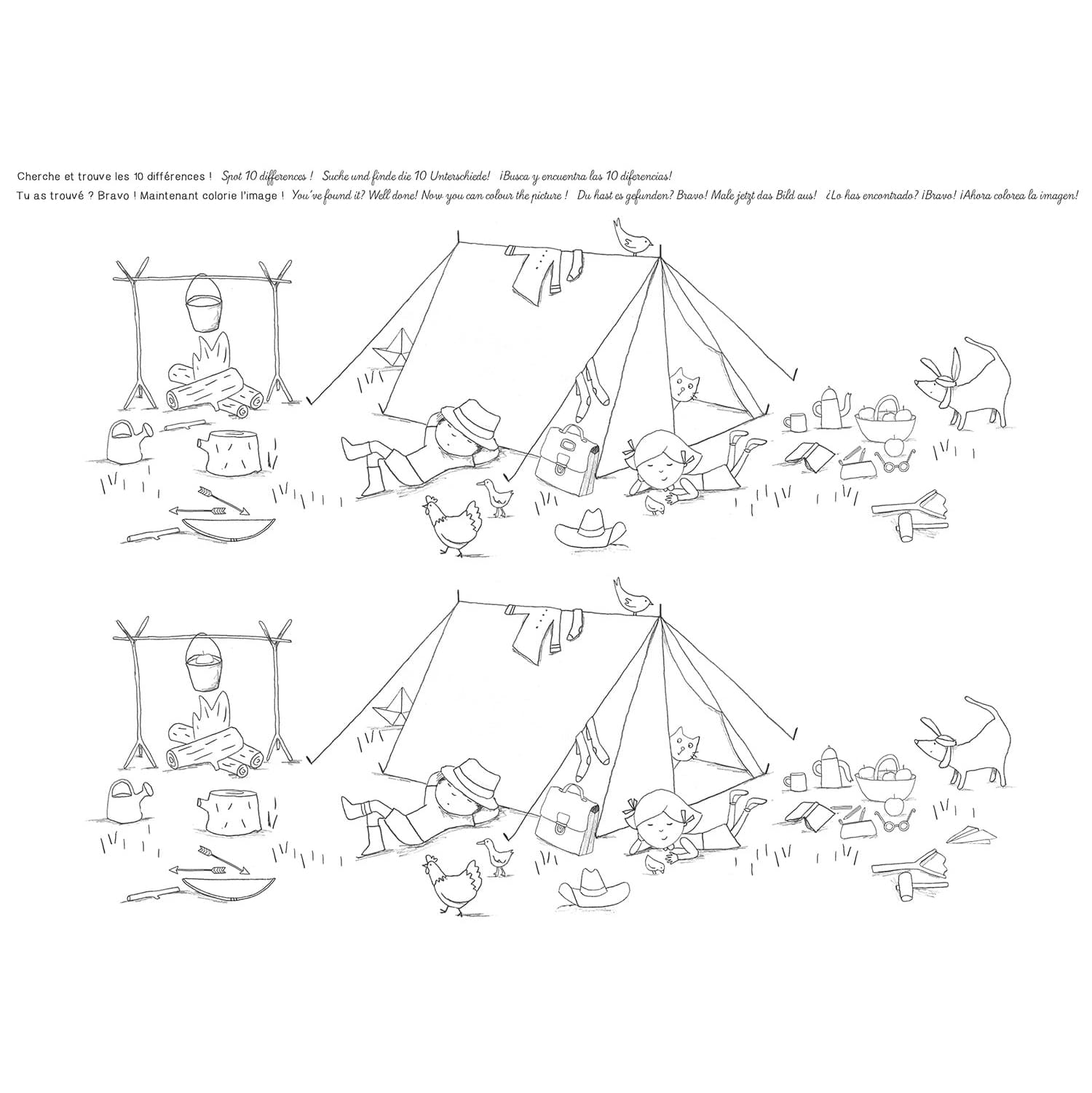 Cherche et trouve les 10 différences ! Spot 10 differences ! Suche und finde die 10 Unterschiede! ¡Busca y encuentra las 10 diferencias!

Tu as trouvé ? Bravo ! Maintenant colorie l'image ! You've found it? Well done! Now you can colour the picture ! Du hast es gefunden? Bravo! Male jetzt das Bild aus! ¿Lo has encontrado? ¡Bravo! ¡Ahora colorea la imagen!