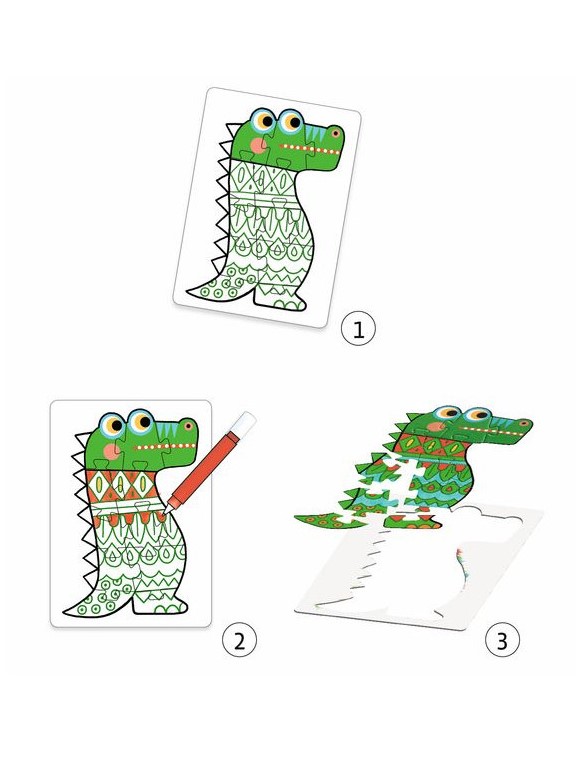 1

2

3