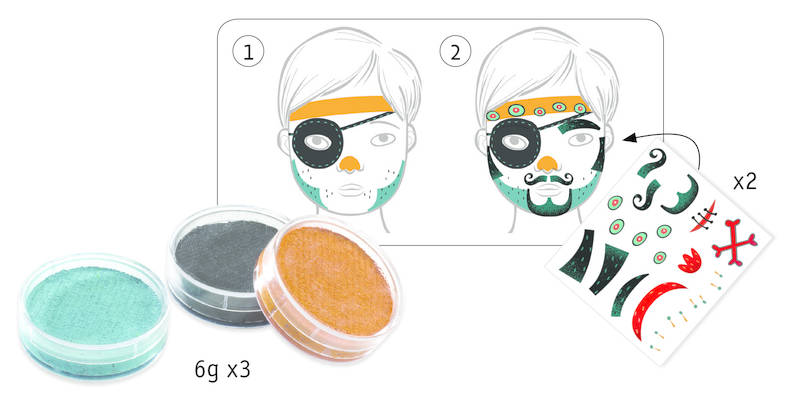 1

2

x2

6g x3